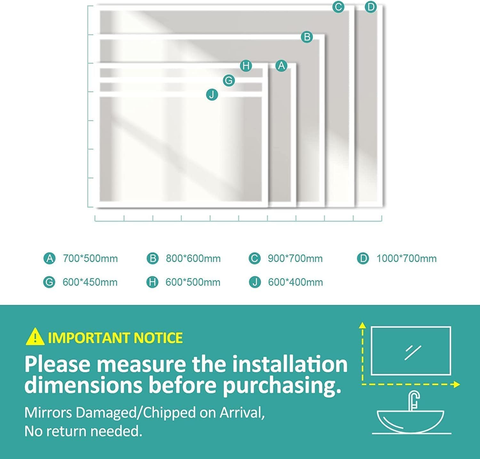 C D
B
H A
G
J

A 700*500mm
B 800*600mm
C 900*700mm
D 1000*700mm
G 600*450mm
H 600*500mm
J 600*400mm

IMPORTANT NOTICE

Please measure the installation dimensions before purchasing.

Mirrors Damaged/Chipped on Arrival, No return needed.