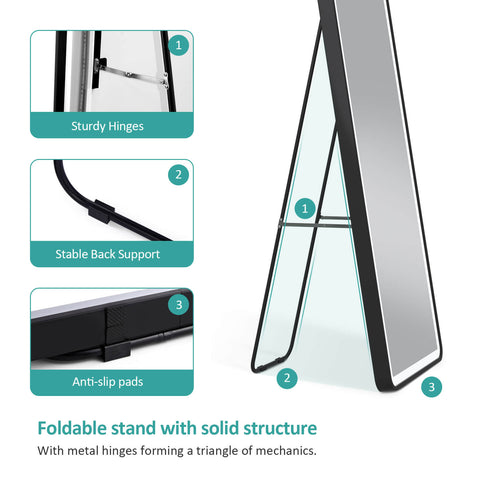 1

Sturdy Hinges

2

Stable Back Support

3

Anti-slip pads

1

2

3

Foldable stand with solid structure

With metal hinges forming a triangle of mechanics.