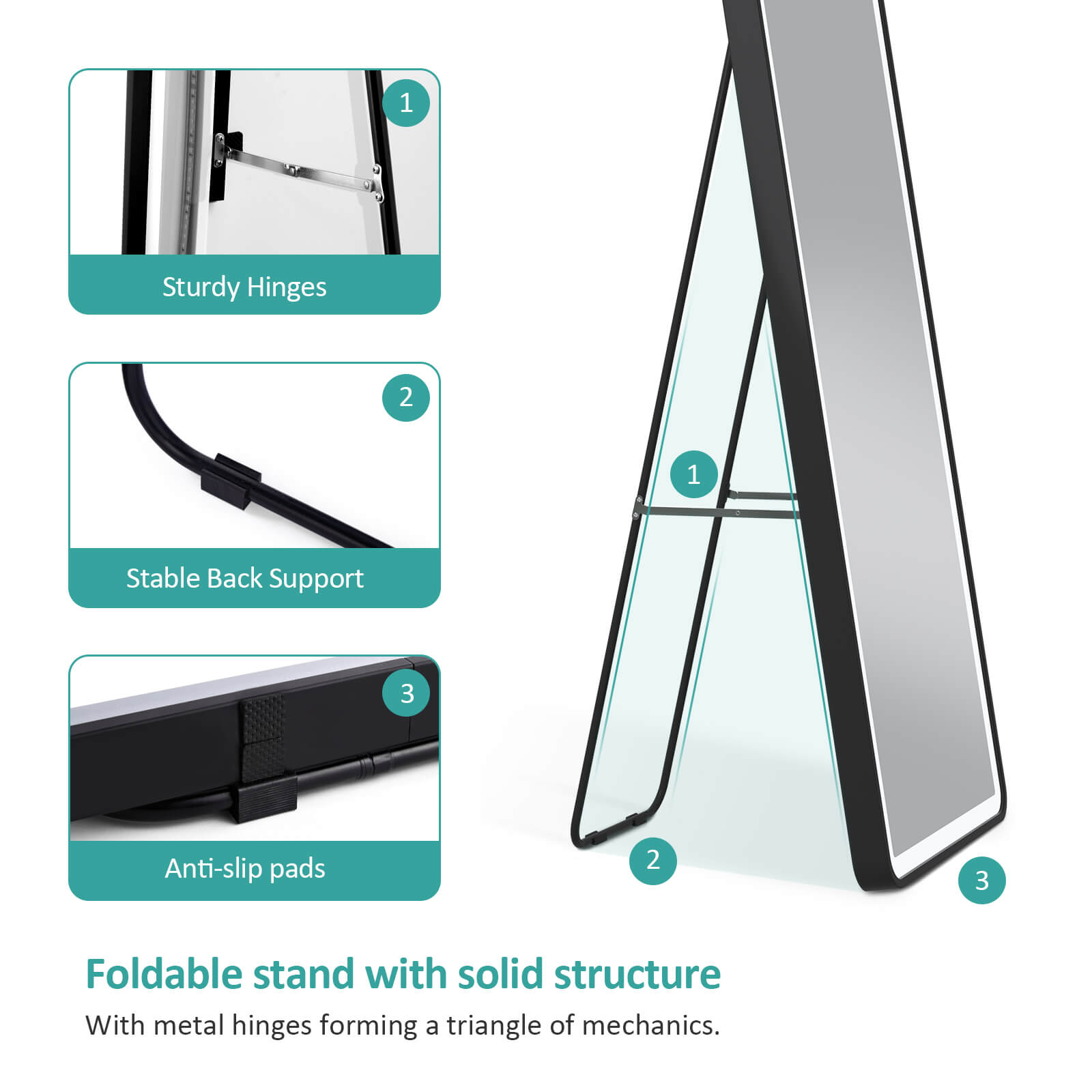 1

Sturdy Hinges

2

Stable Back Support

3

Anti-slip pads

1

2

3

Foldable stand with solid structure

With metal hinges forming a triangle of mechanics.