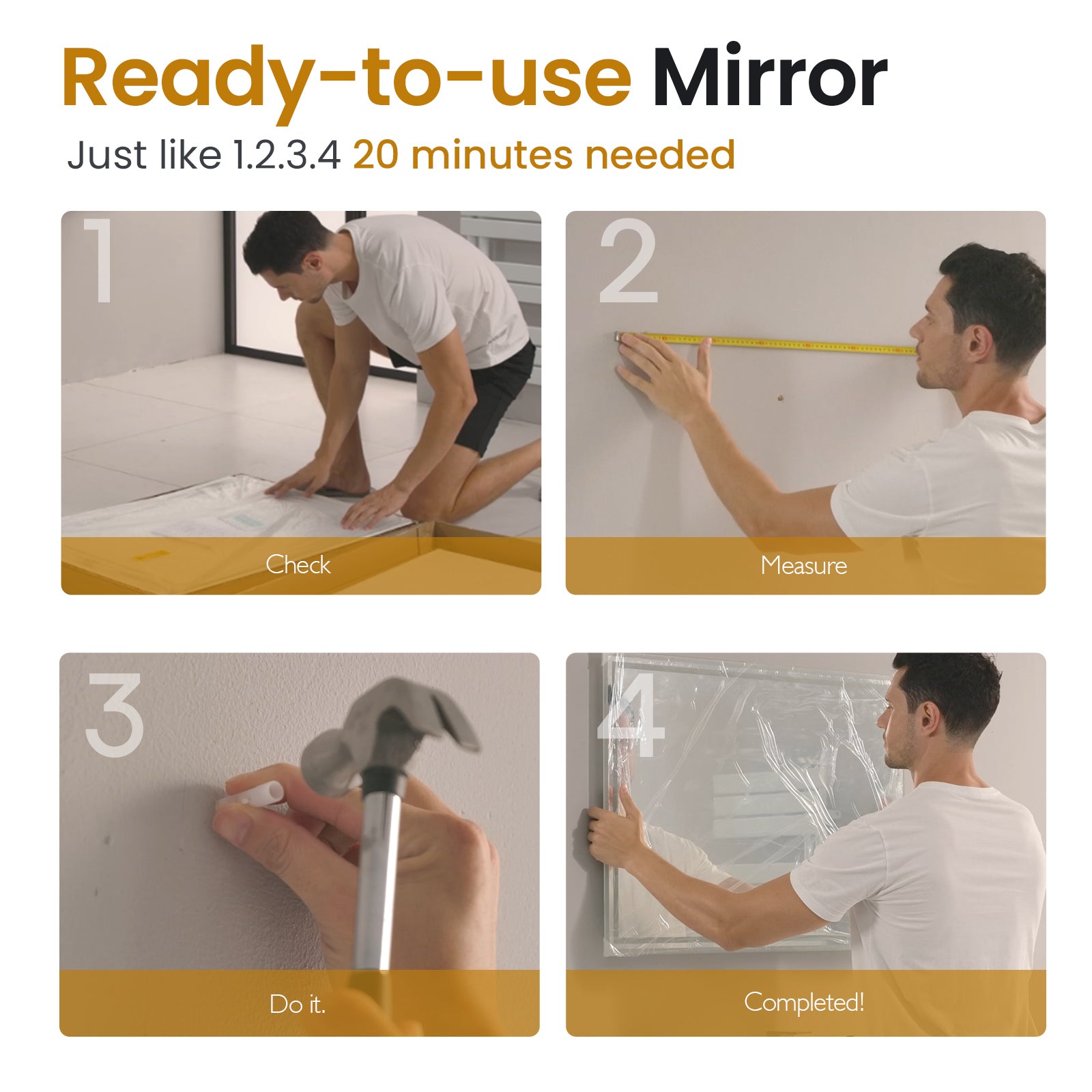 Ready-to-use Mirror

Just like 1.2.3.4 20 minutes needed

1

Check

2

Measure

3

Do it.

4

Completed!